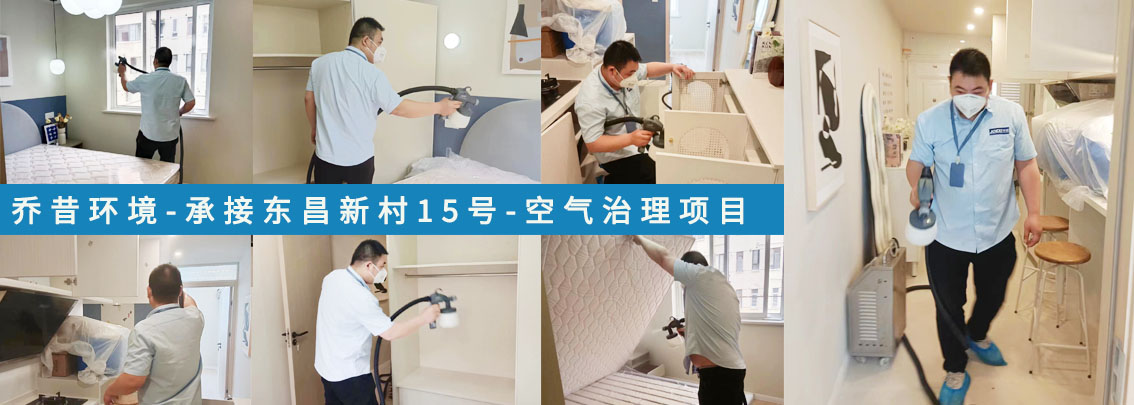 乔昔环境-承接东昌新村15号-空气治理项目