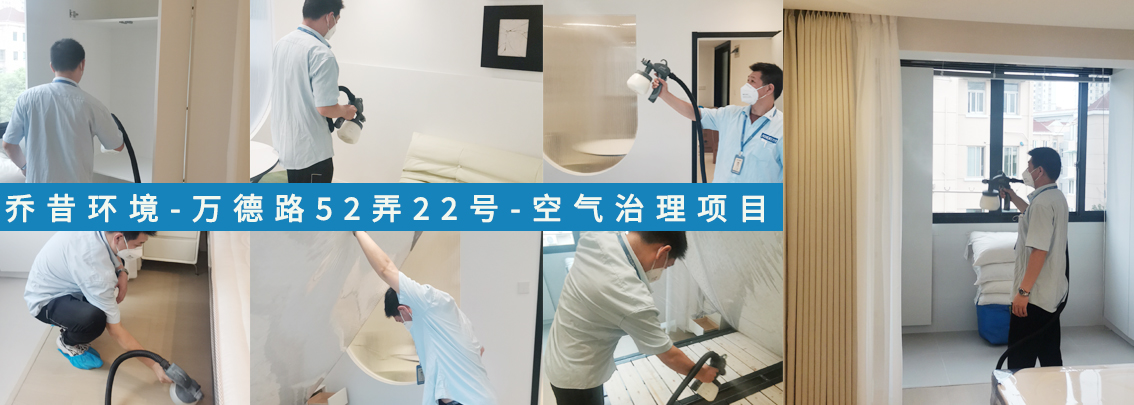 乔昔环境-万德路52弄22号-空气治理项目